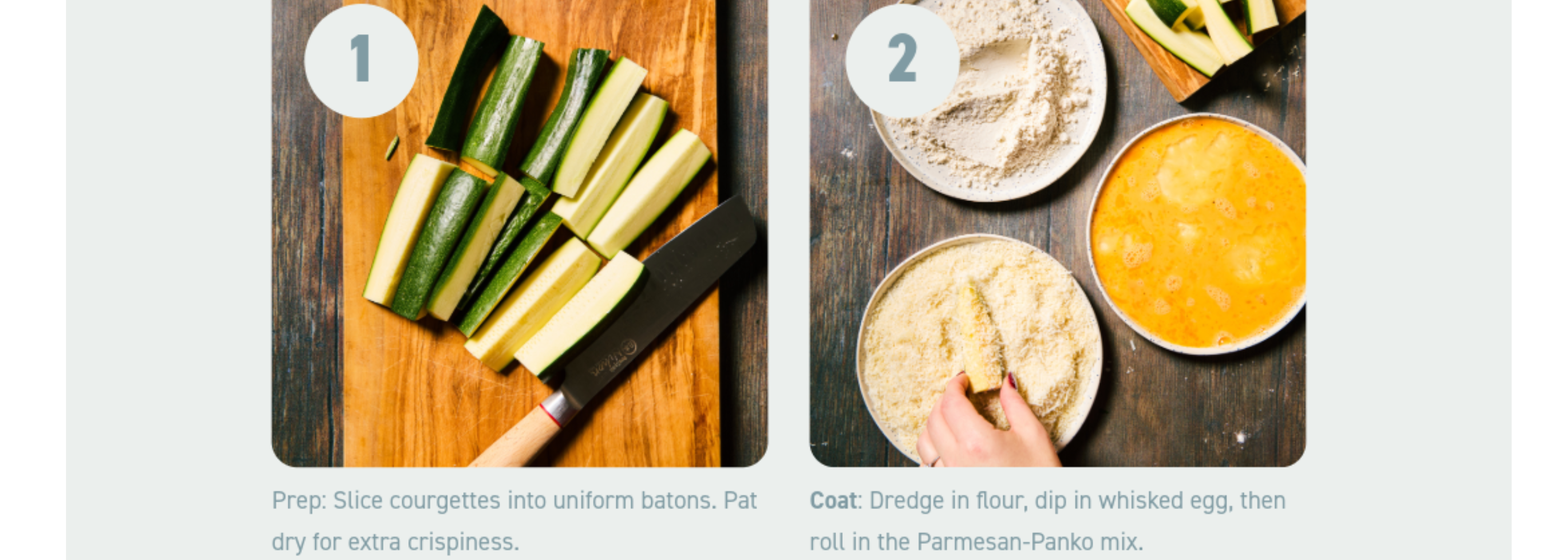 1

Prep: Slice courgettes into uniform batons. Pat dry for extra crispiness.

2

Coat: Dredge in flour, dip in whisked egg, then roll in the Parmesan-Panko mix.