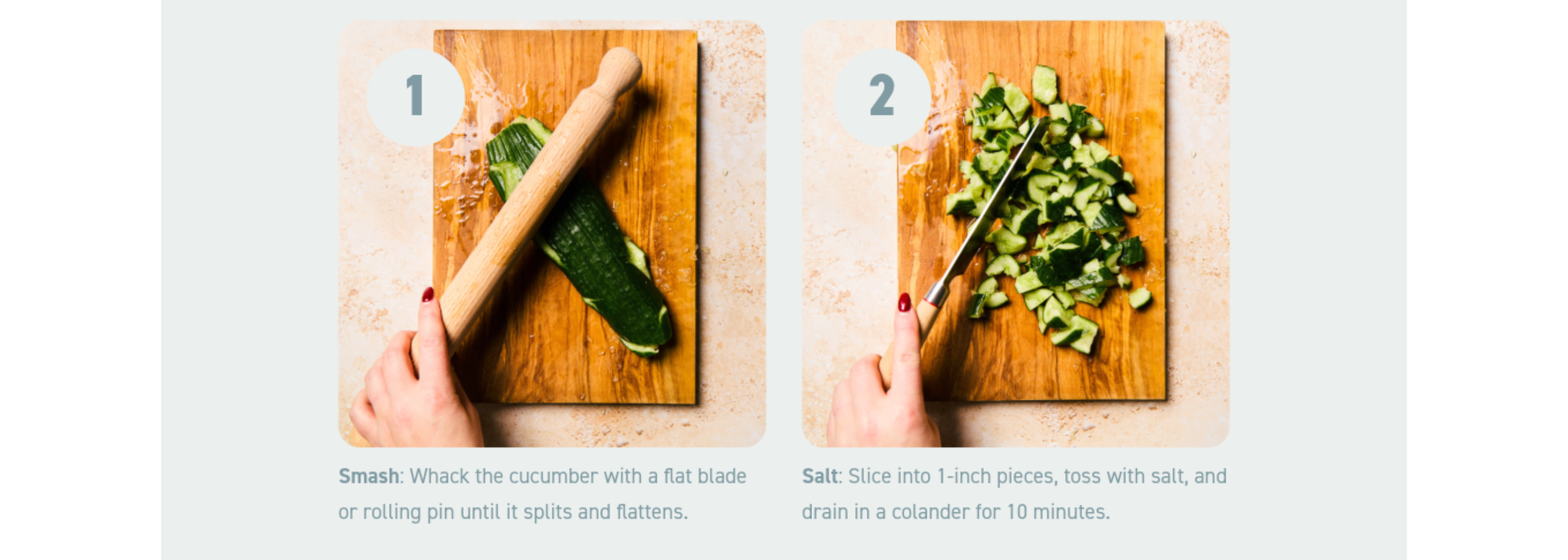 1

Smash: Whack the cucumber with a flat blade or rolling pin until it splits and flattens.

2

Salt: Slice into 1-inch pieces, toss with salt, and drain in a colander for 10 minutes.