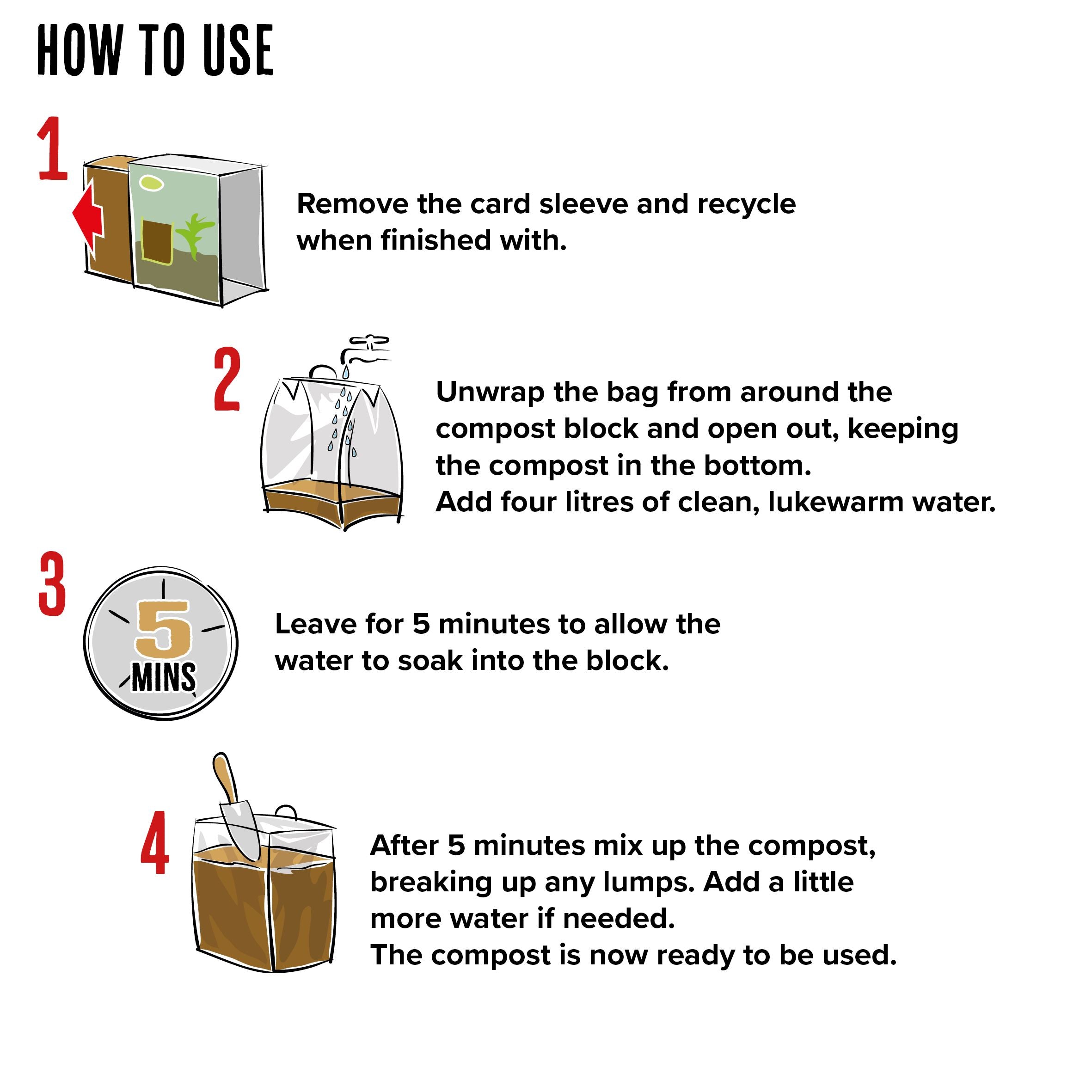 HOW TO USE

1

Remove the card sleeve and recycle when finished with.

2

Unwrap the bag from around the compost block and open out, keeping the compost in the bottom.
Add four litres of clean, lukewarm water.

3

5 MINS

Leave for 5 minutes to allow the water to soak into the block.

4

After 5 minutes mix up the compost, breaking up any lumps. Add a little more water if needed.
The compost is now ready to be used.